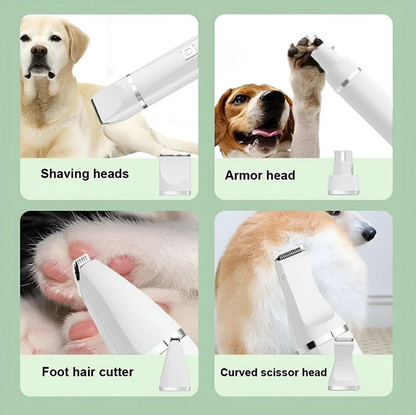 Shaving heads

Armor head

Foot hair cutter

Curved scissor head