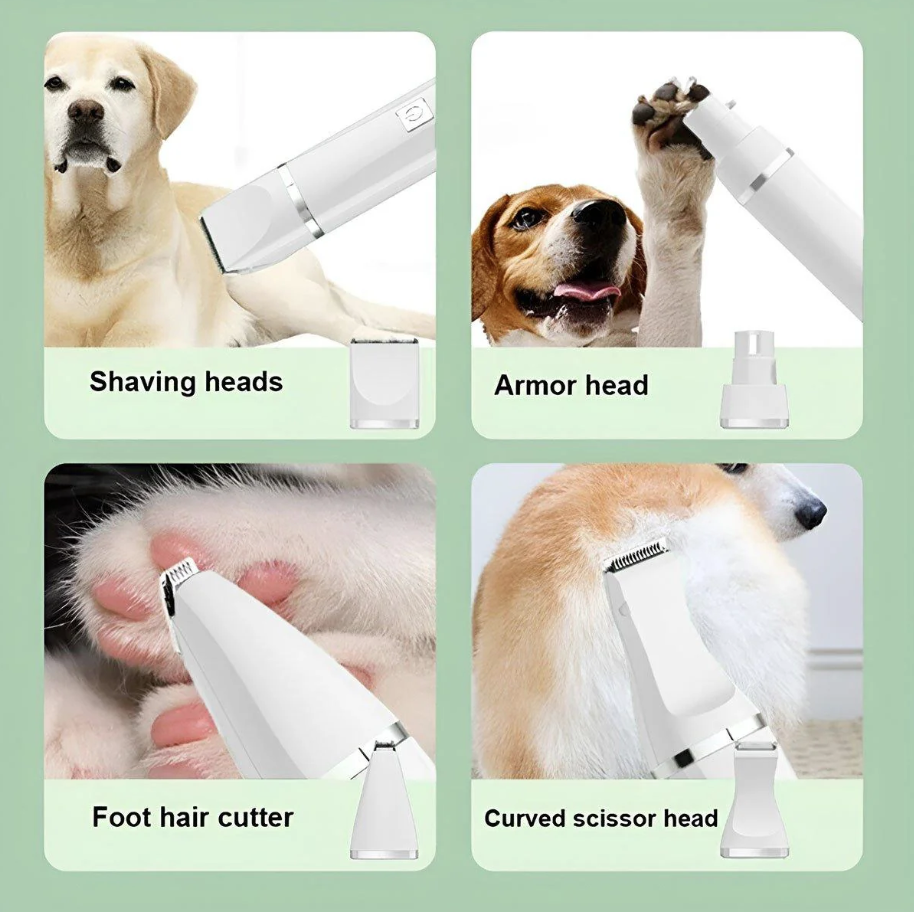 Shaving heads

Armor head

Foot hair cutter

Curved scissor head