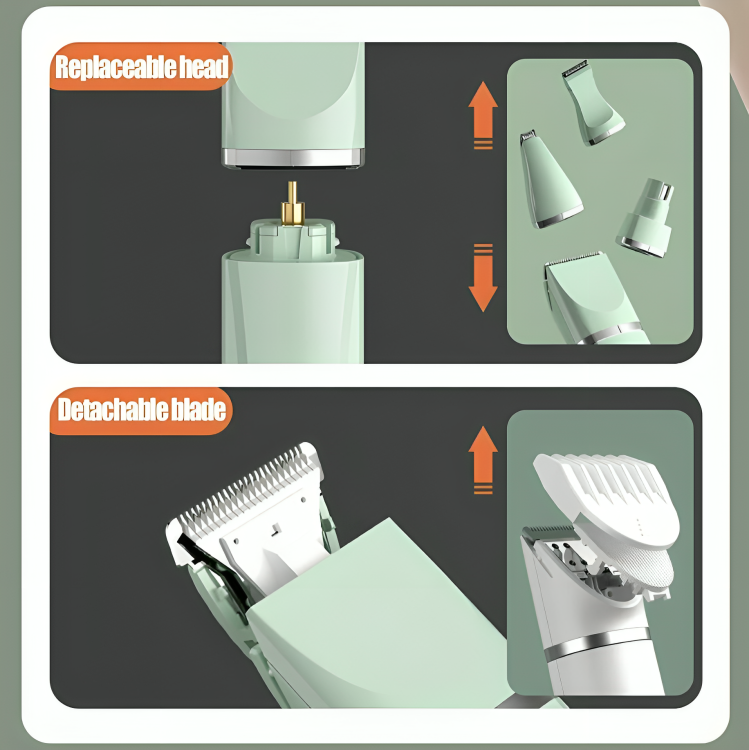 Replaceable head

Detachable blade